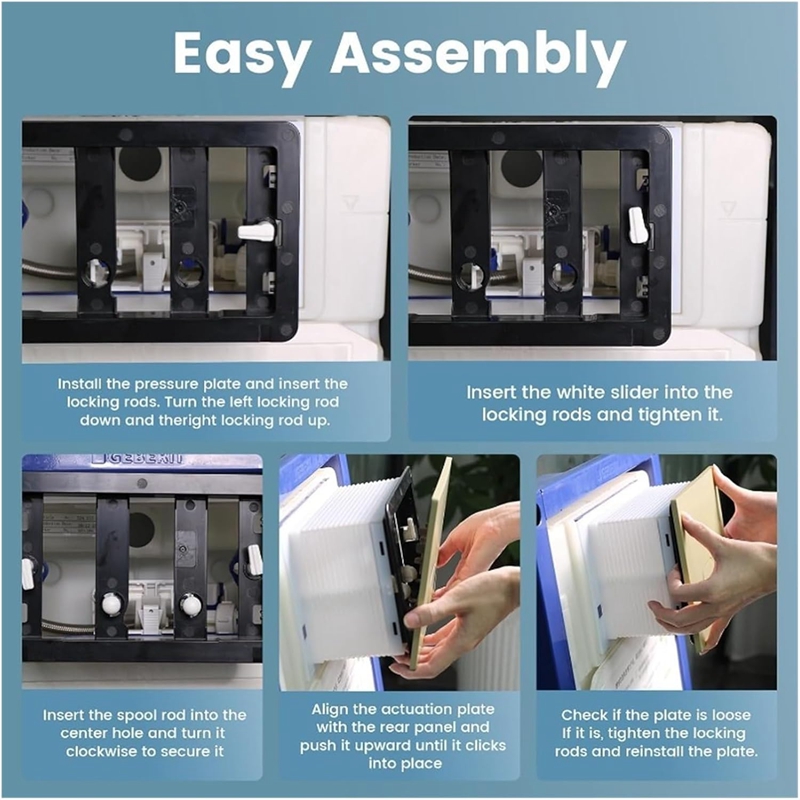 Easy Assembly

Install the pressure plate and insert the locking rods. Turn the left locking rod down and theright locking rod up.

Insert the white slider into the locking rods and tighten it.

GEBERIT

Insert the spool rod into the center hole and turn it clockwise to secure it

Align the actuation plate with the rear panel and push it upward until it clicks into place

Check if the plate is loose If it is, tighten the locking rods and reinstall the plate.